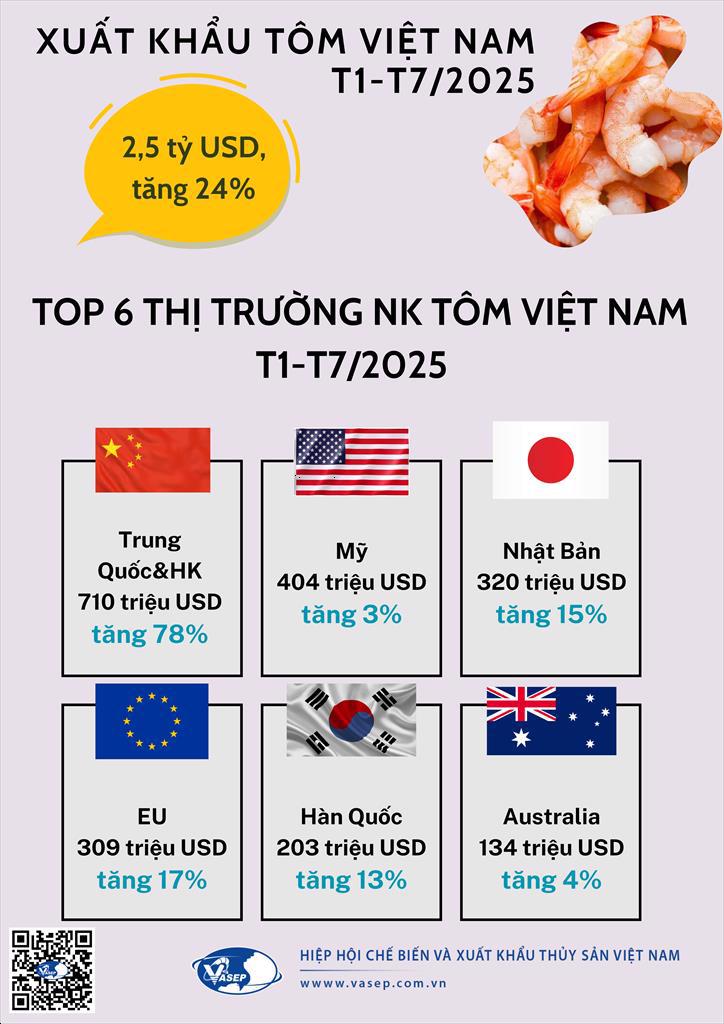 XUẤT KHẨU TÔM VIỆT NAM T1-T7/2025

2,5 tỷ USD, tăng 24%

TOP 6 THỊ TRƯỜNG NK TÔM VIỆT NAM T1-T7/2025

Trung Quốc&HK
710 triệu USD
tăng 78%

Mỹ
404 triệu USD
tăng 3%

Nhật Bản
320 triệu USD
tăng 15%

EU
309 triệu USD
tăng 17%

Hàn Quốc
203 triệu USD
tăng 13%

Australia
134 triệu USD
tăng 4%

VASEP

HIỆP HỘI CHẾ BIẾN VÀ XUẤT KHẨU THỦY SẢN VIỆT NAM
www.vasep.com.vn