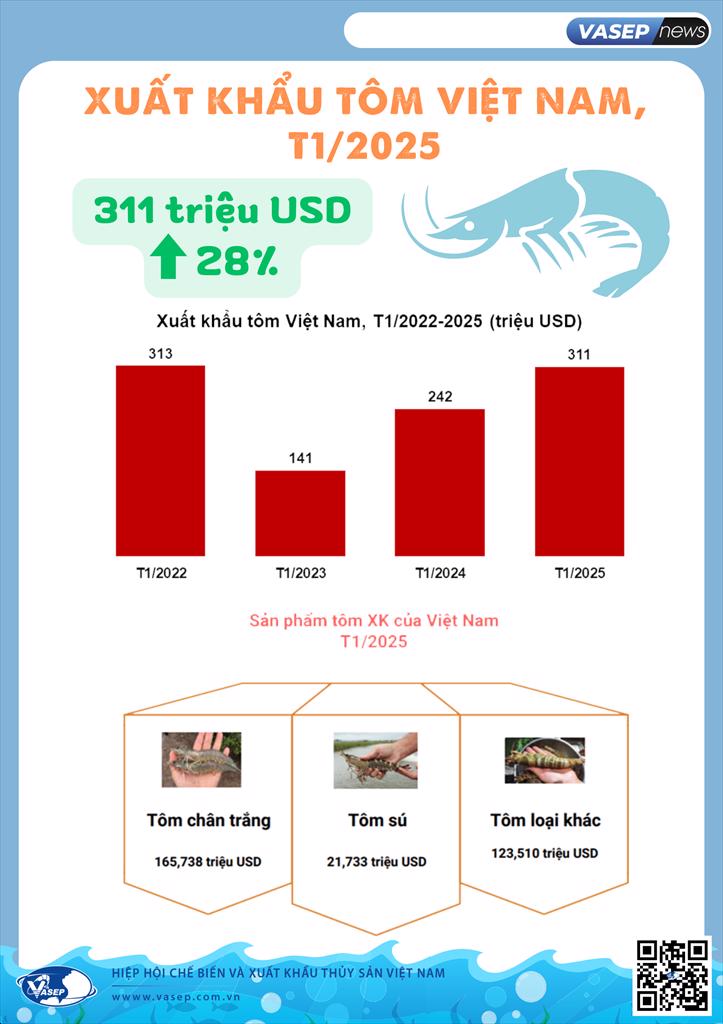 VASEP news

XUẤT KHẨU TÔM VIỆT NAM, T1/2025

311 triệu USD
28%

Xuất khẩu tôm Việt Nam, T1/2022-2025 (triệu USD)

313
141
242
311
T1/2022
T1/2023
T1/2024
T1/2025

Sản phẩm tôm XK của Việt Nam T1/2025

Tôm chân trắng
165,738 triệu USD

Tôm sú
21,733 triệu USD

Tôm loại khác
123,510 triệu USD

VASEP
HIỆP HỘI CHẾ BIẾN VÀ XUẤT KHẨU THỦY SẢN VIỆT NAM
www.vasep.com.vn