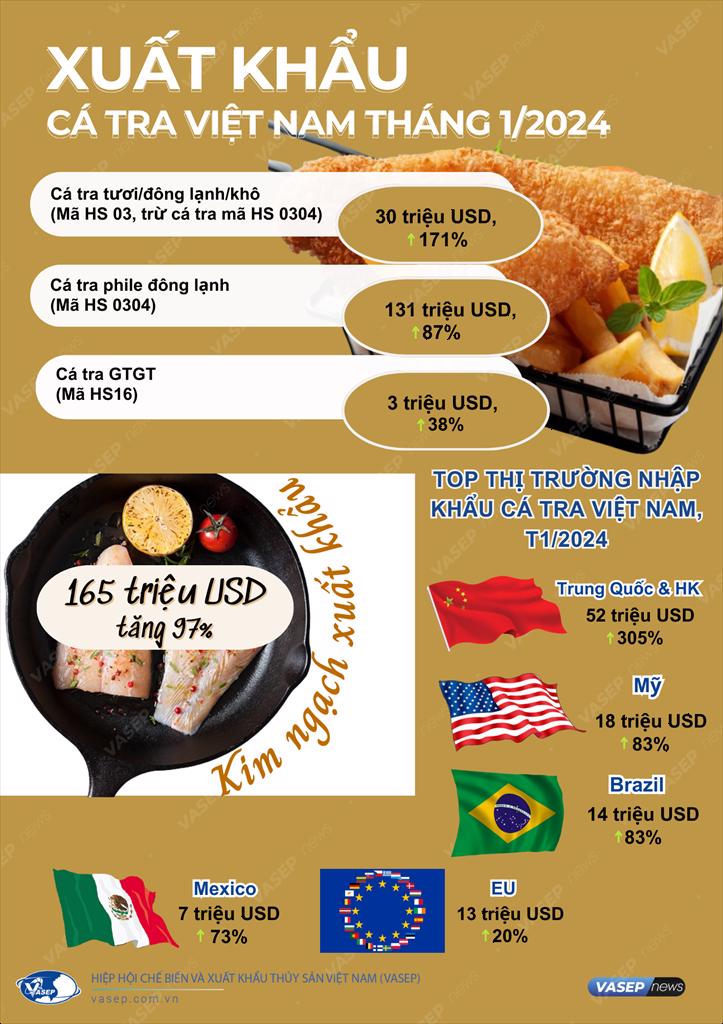 XUẤT KHẨU
CÁ TRA VIỆT NAM THÁNG 1/2024

Cá tra tươi/đông lạnh/khô
(Mã HS 03, trừ cá tra mã HS 0304)

30 triệu USD,
↑171%

Cá tra phile đông lạnh
(Mã HS 0304)

131 triệu USD,
↑87%

Cá tra GTGT
(Mã HS16)

3 triệu USD,
↑38%

165 triệu USD
tăng 97%

Kim ngạch xuất khẩu

TOP THỊ TRƯỜNG NHẬP KHẨU CÁ TRA VIỆT NAM, T1/2024

Trung Quốc & HK
52 triệu USD
↑305%

Mỹ
18 triệu USD
↑83%

Brazil
14 triệu USD
↑83%

Mexico
7 triệu USD
↑73%

EU
13 triệu USD
↑20%

VASEP
HIỆP HỘI CHẾ BIẾN VÀ XUẤT KHẨU THỦY SẢN VIỆT NAM (VASEP)
vasep.com.vn

VASEP news