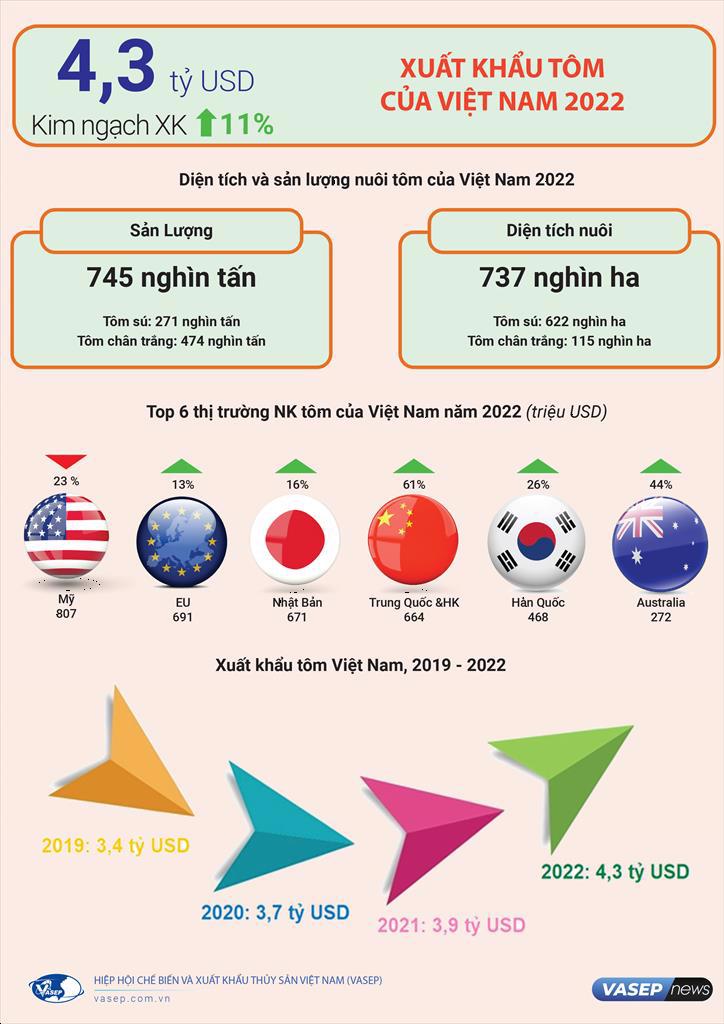 4,3 tỷ USD
Kim ngạch XK 11%

XUẤT KHẨU TÔM CỦA VIỆT NAM 2022

Diện tích và sản lượng nuôi tôm của Việt Nam 2022

Sản Lượng
745 nghìn tấn
Tôm sú: 271 nghìn tấn
Tôm chân trắng: 474 nghìn tấn

Diện tích nuôi
737 nghìn ha
Tôm sú: 622 nghìn ha
Tôm chân trắng: 115 nghìn ha

Top 6 thị trường NK tôm của Việt Nam năm 2022 (triệu USD)

23 %
Mỹ
807

13%
EU
691

16%
Nhật Bản
671

61%
Trung Quốc &HK
664

26%
Hàn Quốc
468

44%
Australia
272

Xuất khẩu tôm Việt Nam, 2019 - 2022

2019: 3,4 tỷ USD
2020: 3,7 tỷ USD
2021: 3,9 tỷ USD
2022: 4,3 tỷ USD

VASEP
HIỆP HỘI CHẾ BIẾN VÀ XUẤT KHẨU THỦY SẢN VIỆT NAM (VASEP)
vasep.com.vn
VASEP news